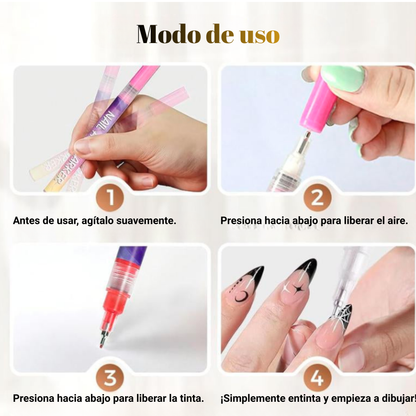 Modo de uso

NAIL ARKER

1

Antes de usar, agítalo suavemente.

2

Presiona hacia abajo para liberar el aire.

3

Presiona hacia abajo para liberar la tinta.

4

¡Simplemente entinta y empieza a dibujar!